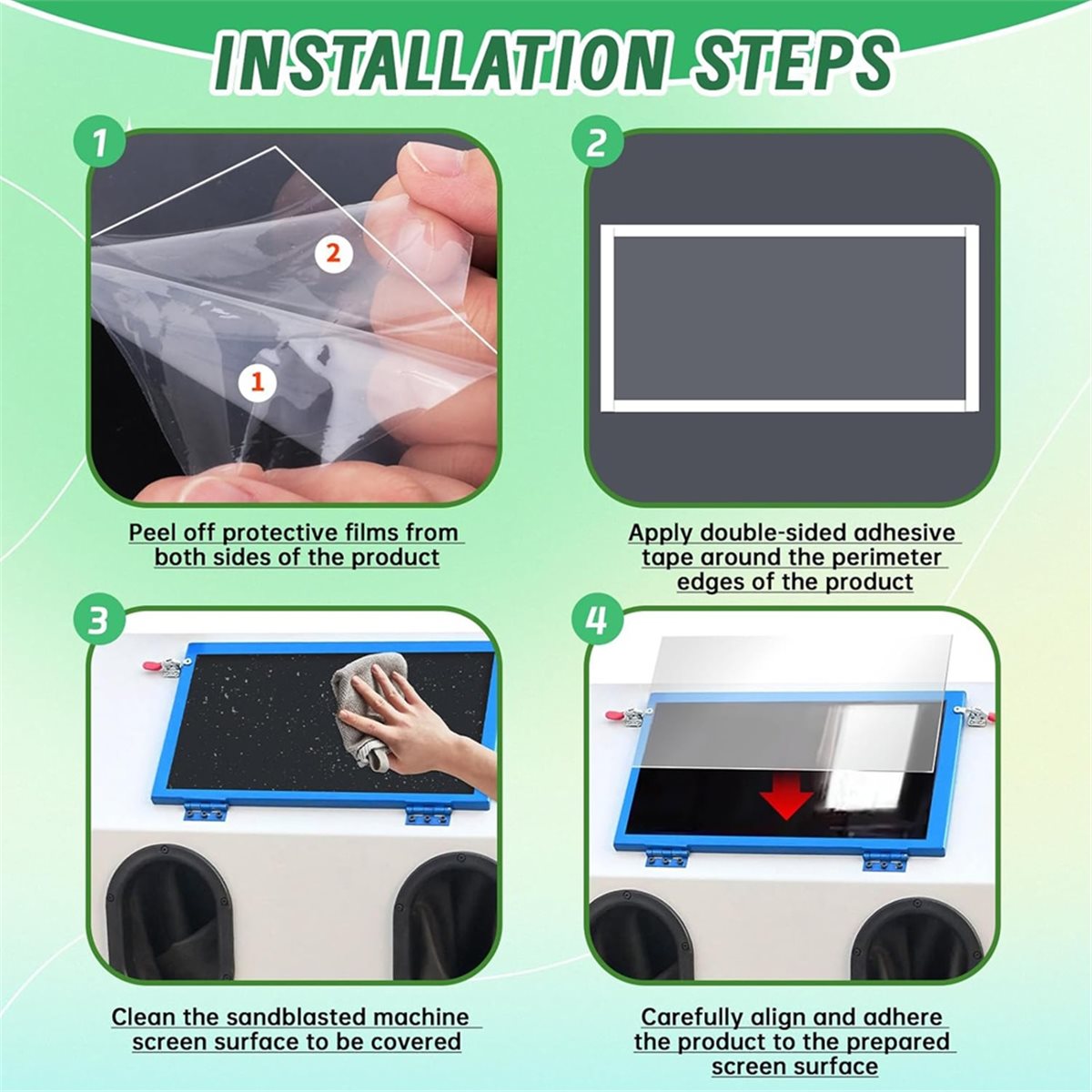 INSTALLATION STEPS

1

2

1

Peel off protective films from both sides of the product

2

Apply double-sided adhesive tape around the perimeter edges of the product

3

Clean the sandblasted machine screen surface to be covered

4

Carefully align and adhere the product to the prepared screen surface